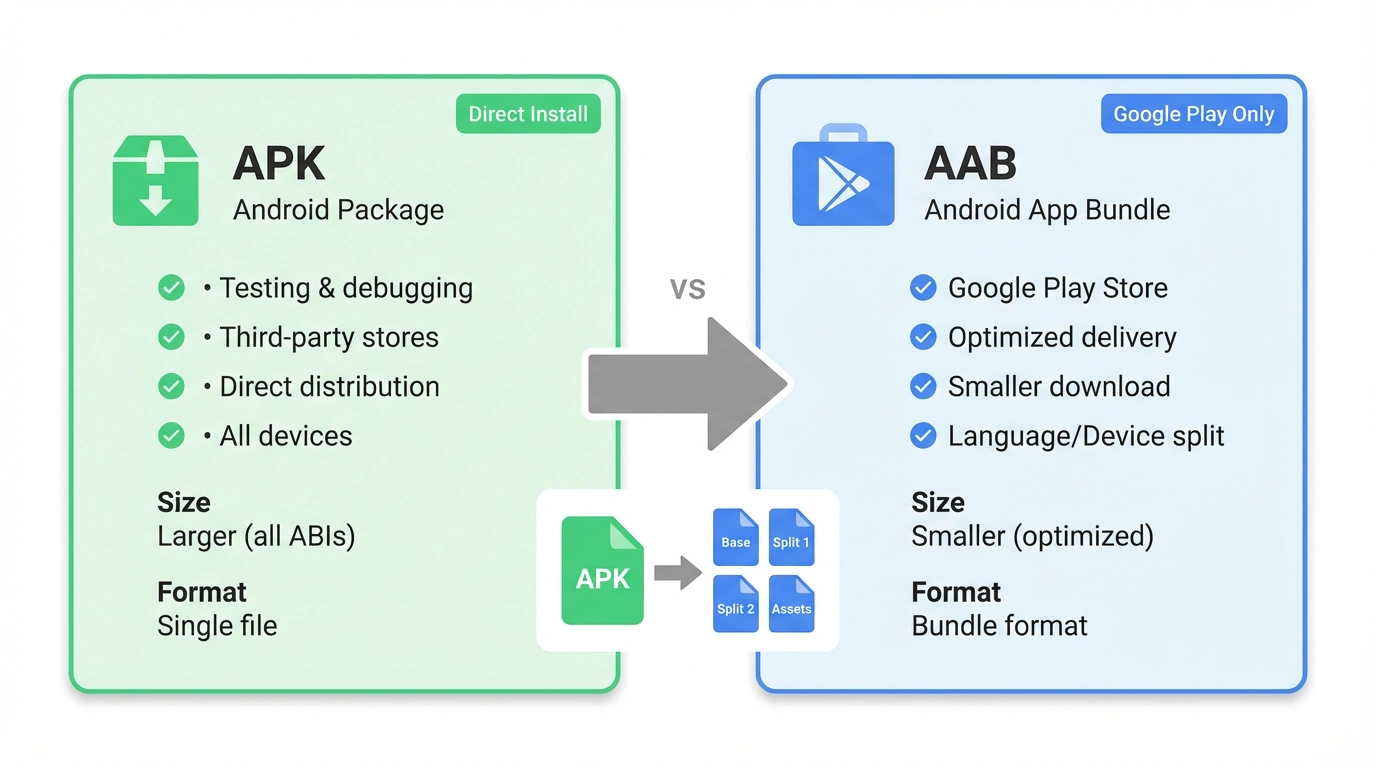 Direct Install

APK
Android Package

• Testing & debugging
• Third-party stores
• Direct distribution
• All devices

Size
Larger (all ABIs)

Format
Single file

VS

APK

Base
Split 1
Split 2
Assets

Google Play Only

AAB
Android App Bundle

Google Play Store
Optimized delivery
Smaller download
Language/Device split

Size
Smaller (optimized)

Format
Bundle format